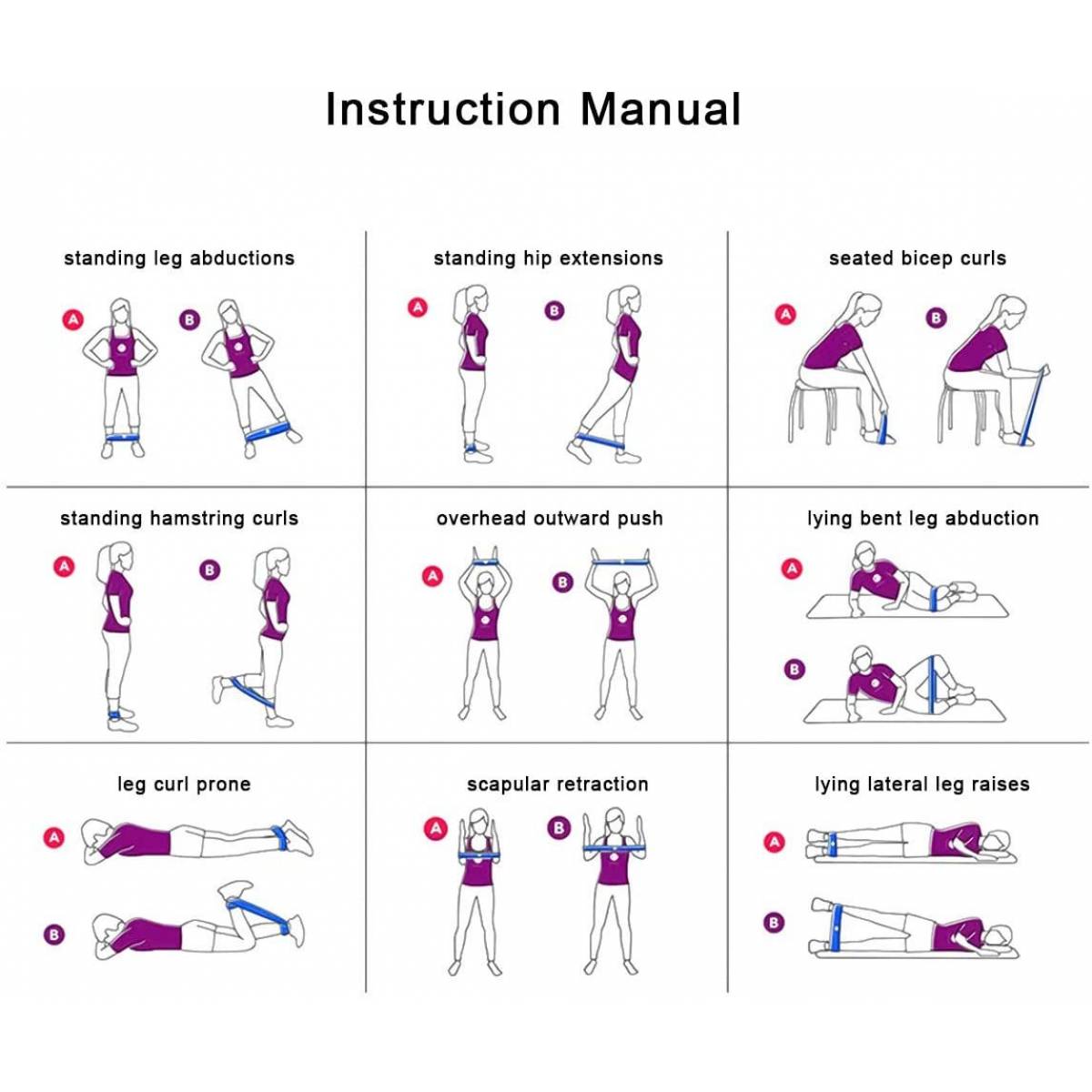 Instruction Manual

standing leg abductions

A B

standing hip extensions

A B

seated bicep curls

A B

standing hamstring curls

A B

overhead outward push

A B

lying bent leg abduction

A

B

leg curl prone

A

B

scapular retraction

A B

lying lateral leg raises

A

B